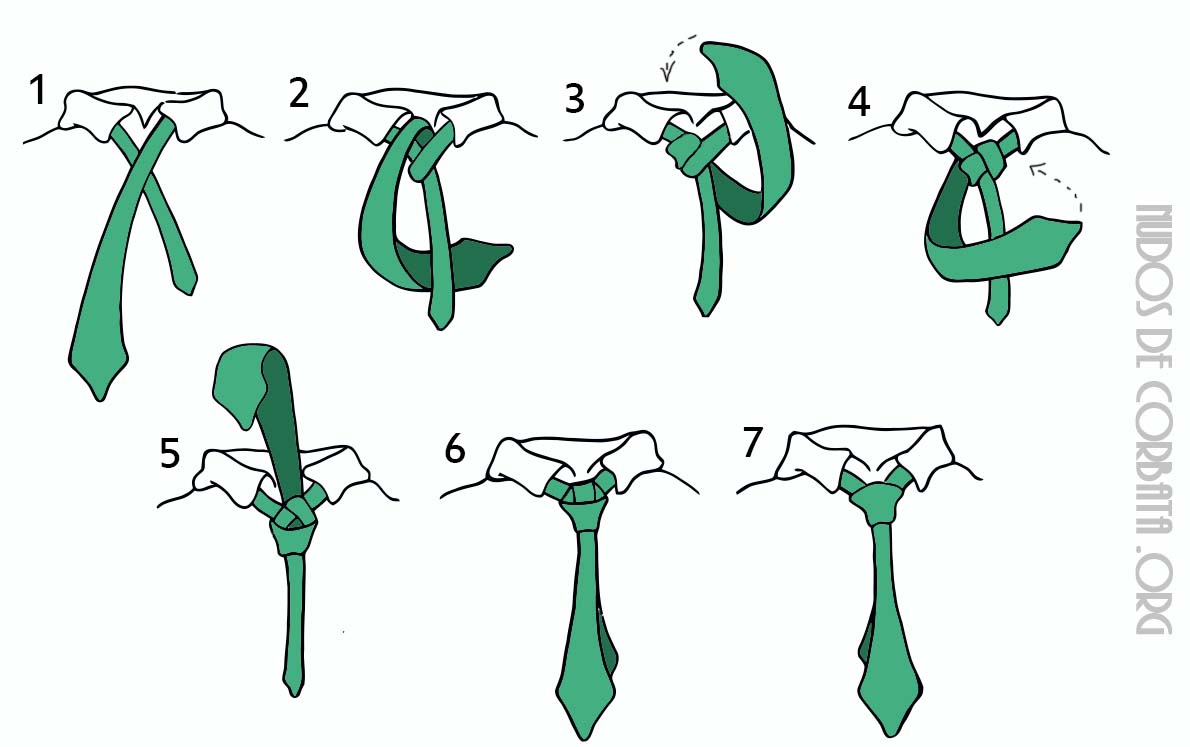 1
2
3
4
5
6
7
NUDOS DE CORBATA .ORG